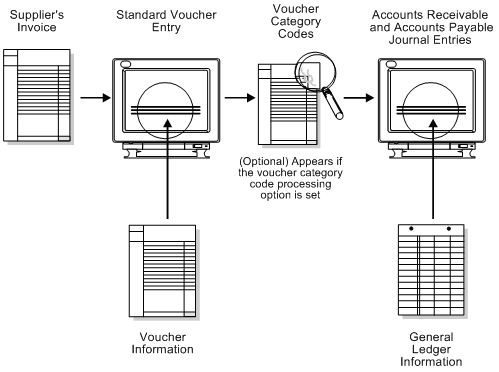 Supplier's Invoice

Standard Voucher Entry

Voucher Category Codes

Accounts Receivable and Accounts Payable Journal Entries

(Optional) Appears if the voucher category code processing option is set

Voucher Information

General Ledger Information