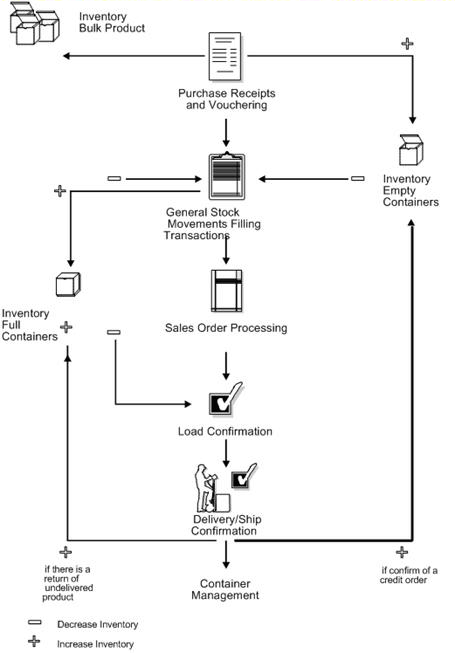 Inventory Bulk Product

Purchase Receipts and Vouchering

Inventory Empty Containers

General Stock Movements Filling Transactions

Inventory Full Containers

Sales Order Processing

Load Confirmation

Delivery/Ship Confirmation

if there is a return of undelivered product

Container Management

if confirm of a credit order

Decrease Inventory

Increase Inventory