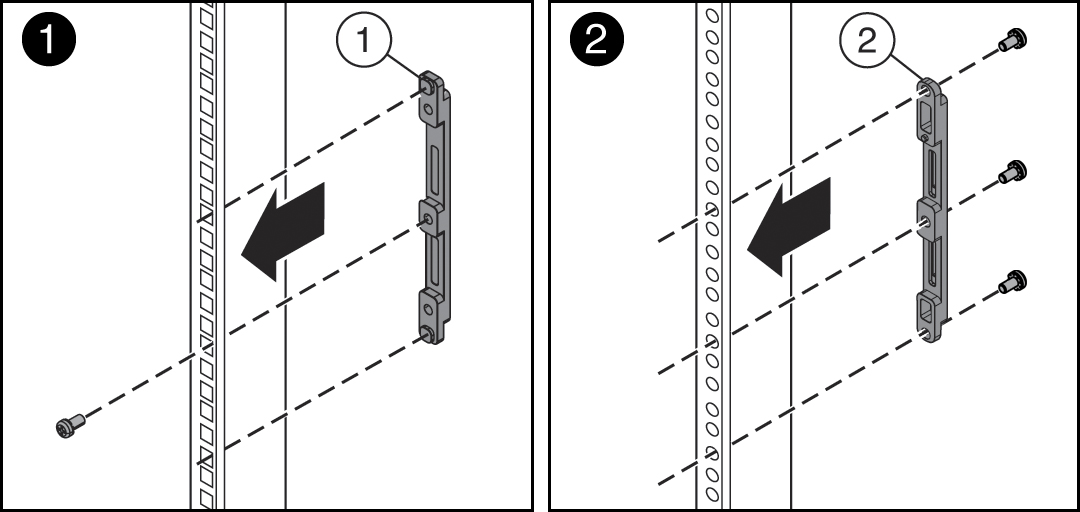 1
1
2
2