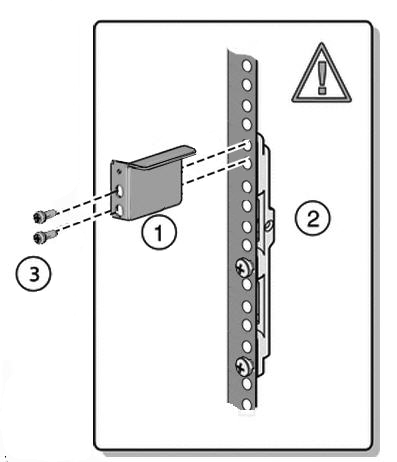 1

2

3