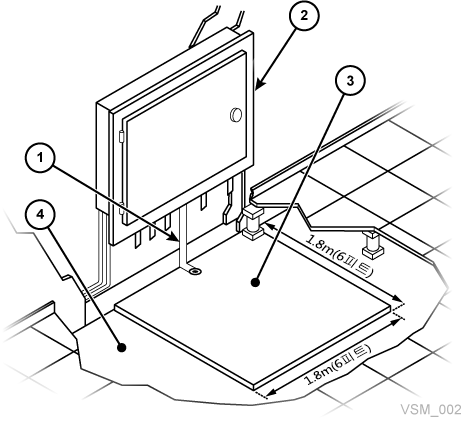 2
3
1
4
1.8m(6피트)
1.8m(6피트)
VSM_002