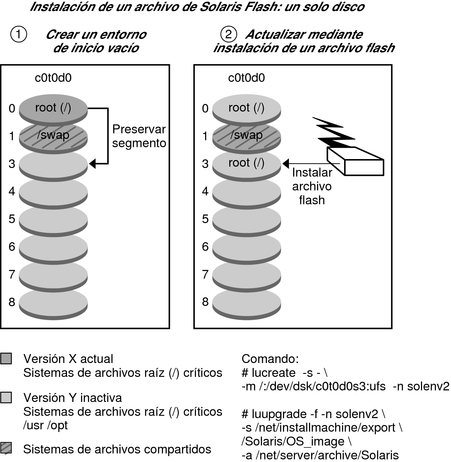 Instalación de un archivo de Solaris Flash: un solo disco

① Crear un entorno de inicio vacío

c0t0d0

0 root (/)
1 /swap
3
4
5
6
7
8

Preservar segmento

② Actualizar mediante instalación de un archivo flash

c0t0d0

0 root (/)
1 /swap
3 root (/)
4
5
6
7
8

Instalar archivo flash

Versión X actual
Sistemas de archivos raíz (/) críticos

Versión Y inactiva
Sistemas de archivos raíz (/) críticos
/usr /opt

Sistemas de archivos compartidos

Comando:
# lucreate -s - \
-m /:/dev/dsk/c0t0d0s3:ufs -n solenv2

# luupgrade -f -n solenv2 \
-s /net/installmachine/export \
/Solaris/OS_image \
-a /net/server/archive/Solaris