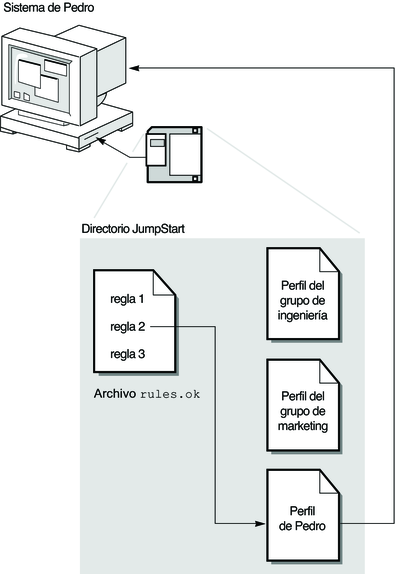 Sistema de Pedro

Directorio JumpStart

regla 1
regla 2
regla 3

Archivo rules.ok

Perfil del grupo de ingeniería

Perfil del grupo de marketing

Perfil de Pedro