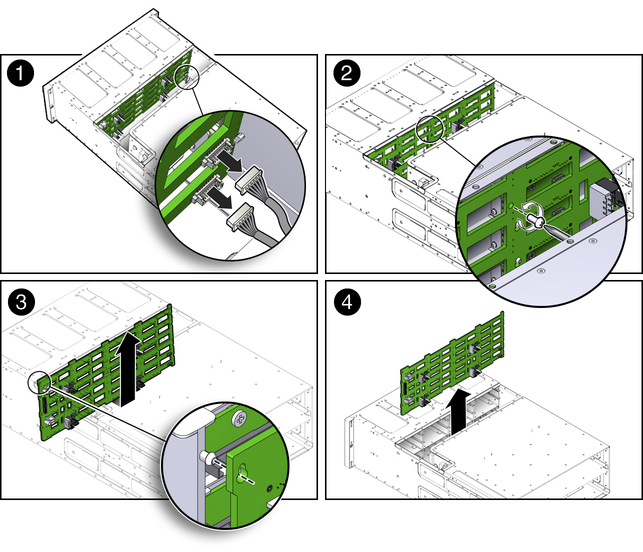 1

2

3

4