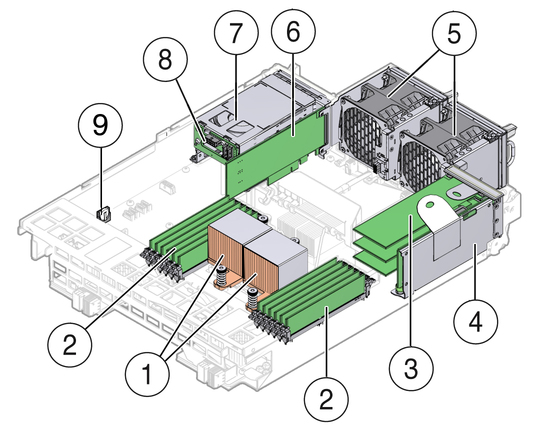 7
6
5
8
9
2
1
2
3
4