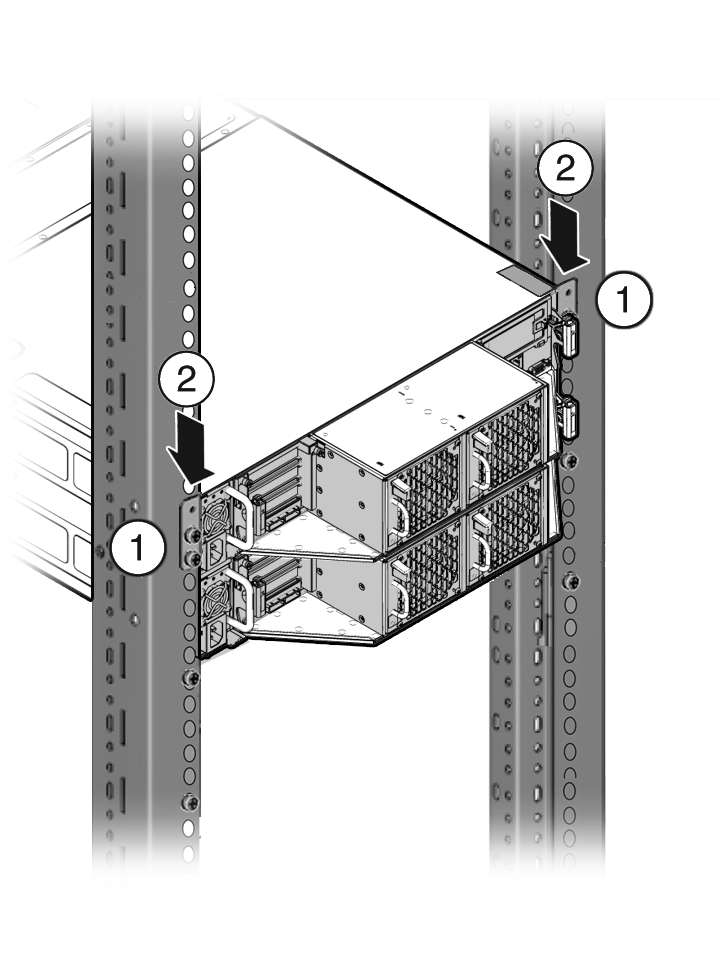 2
1
2
1