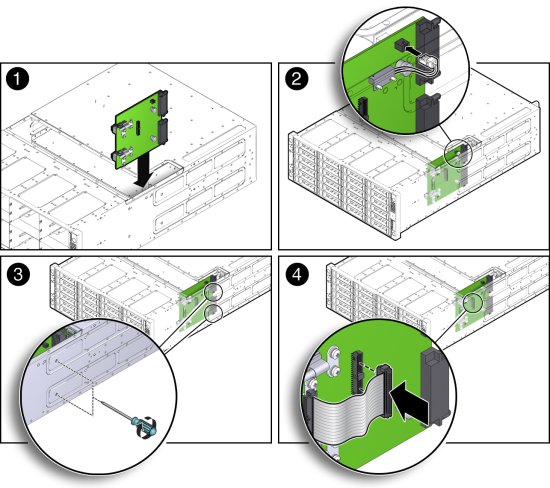 1

2

3

4