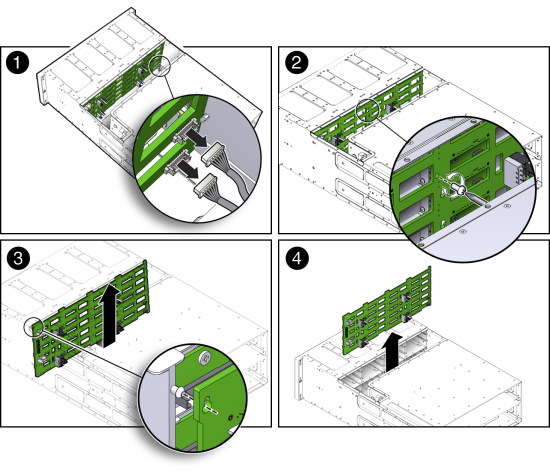 1

2

3

4