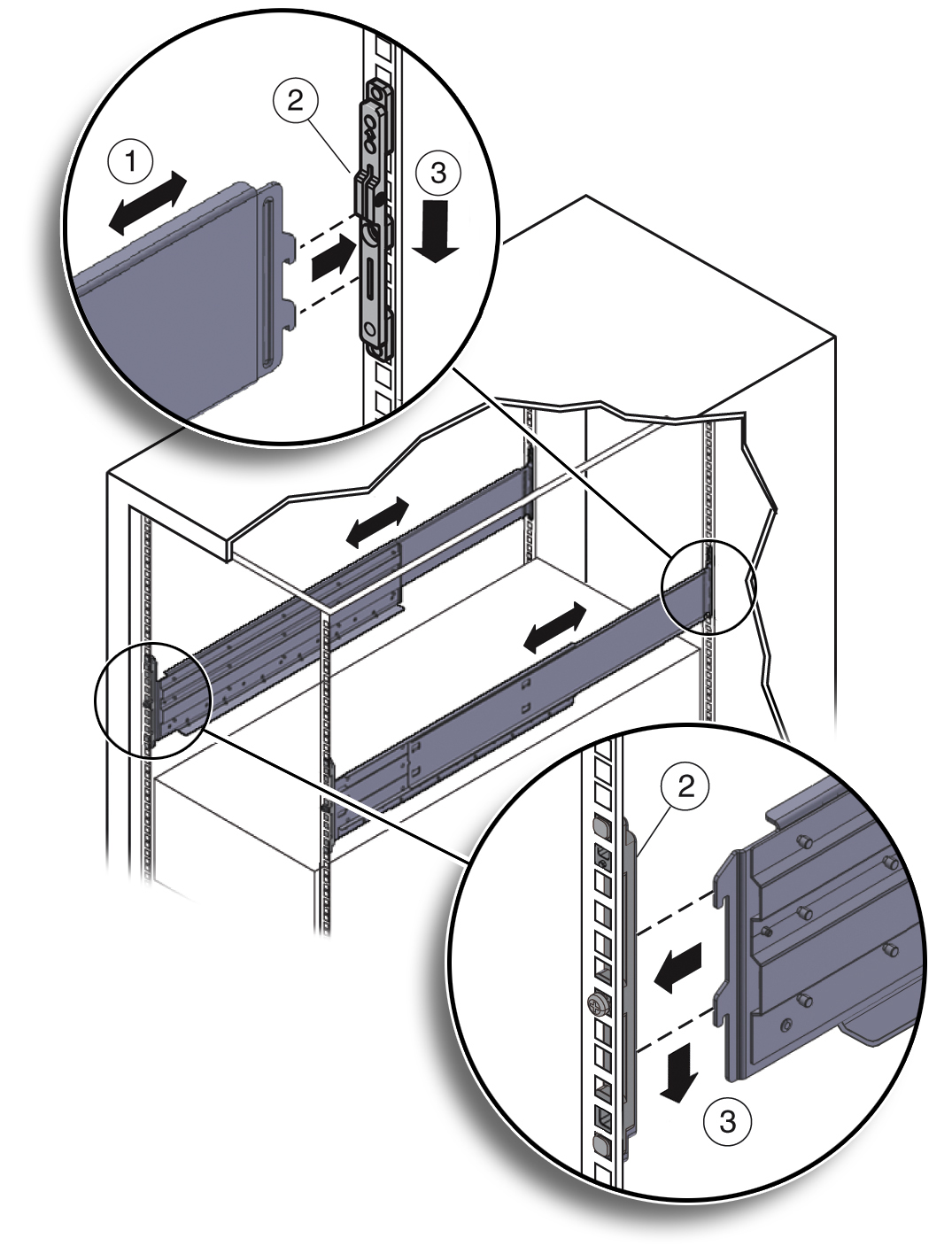 1
2
3
2
3