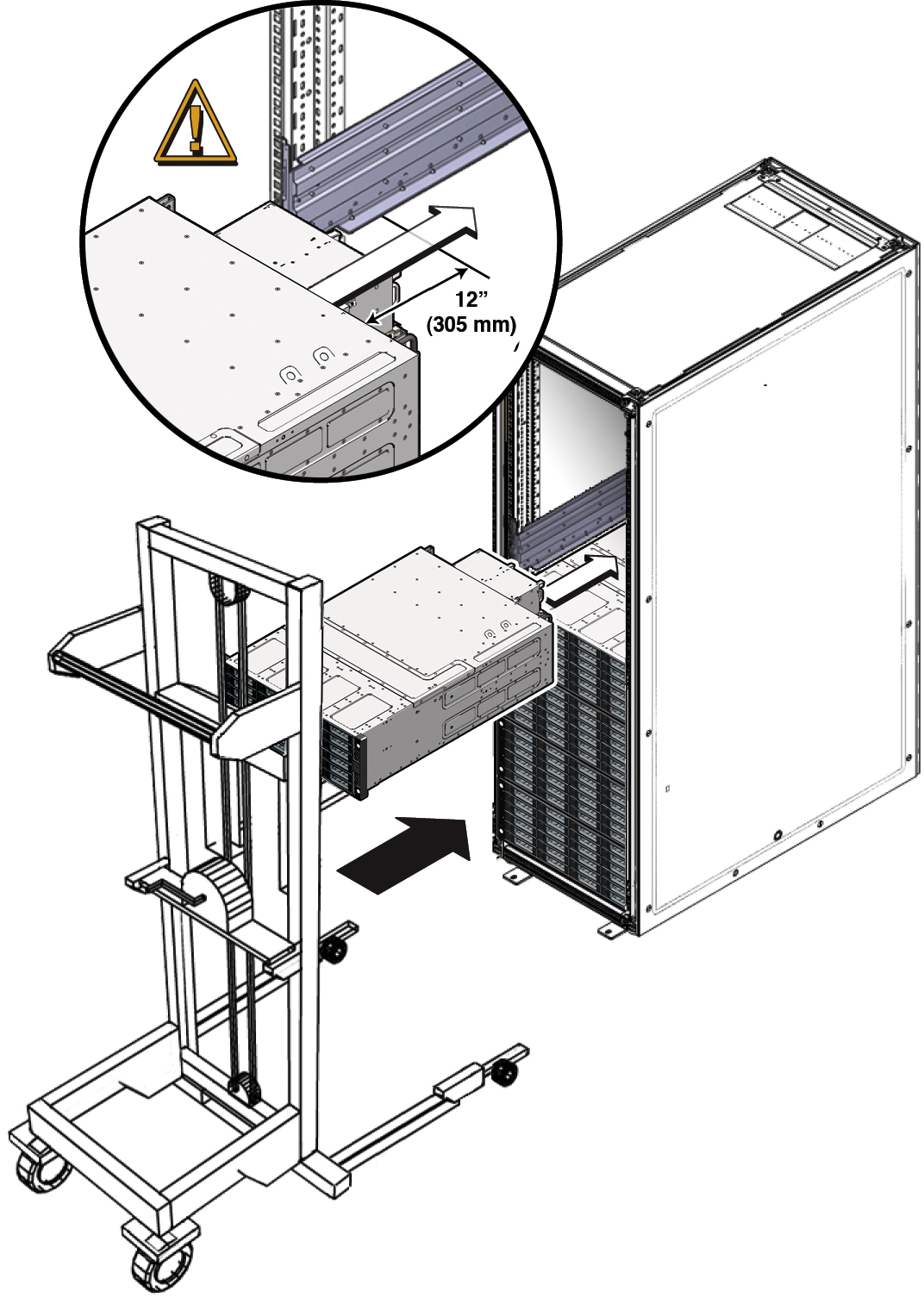 12”
(305 mm)