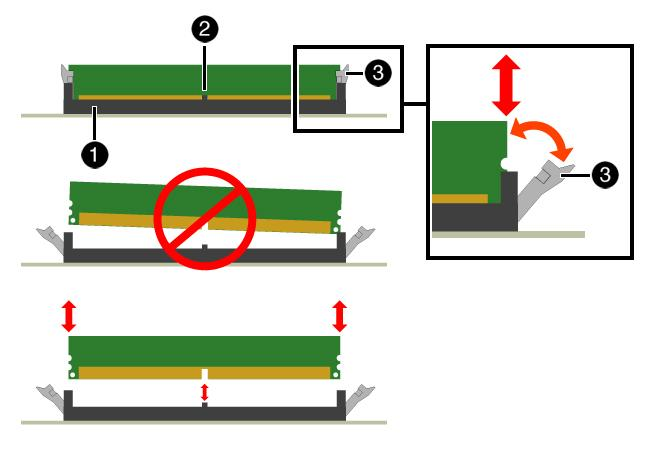 2
3
1
3