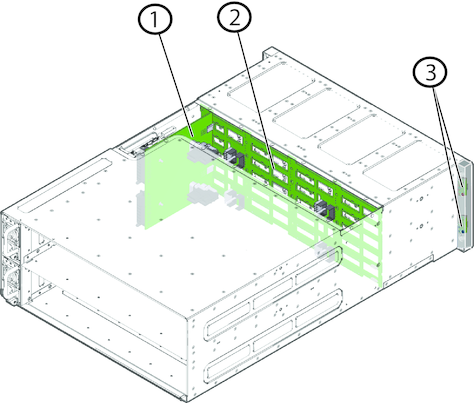 1
2
3