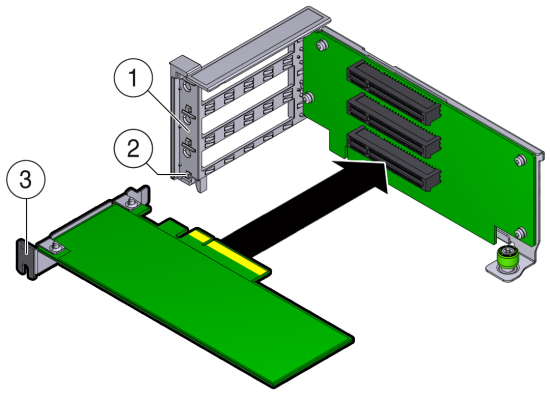 1
2
3