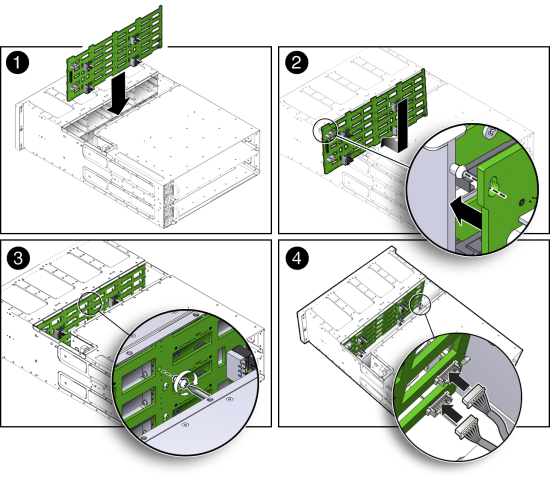 1

2

3

4