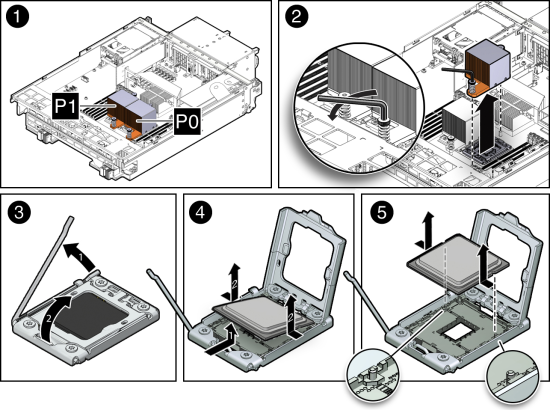 1

P1

P0

2

3

1

2

4

2

2

1

5