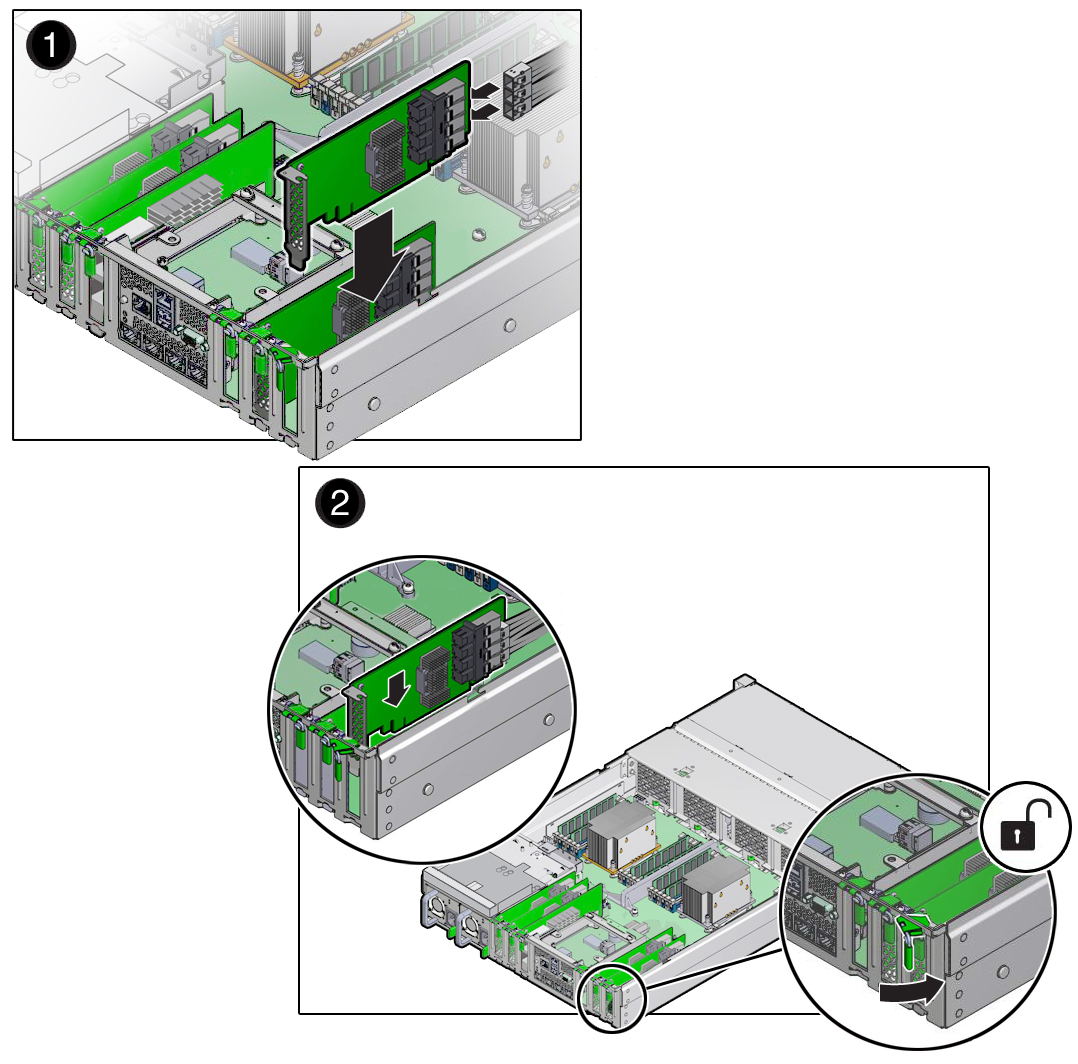 1

2