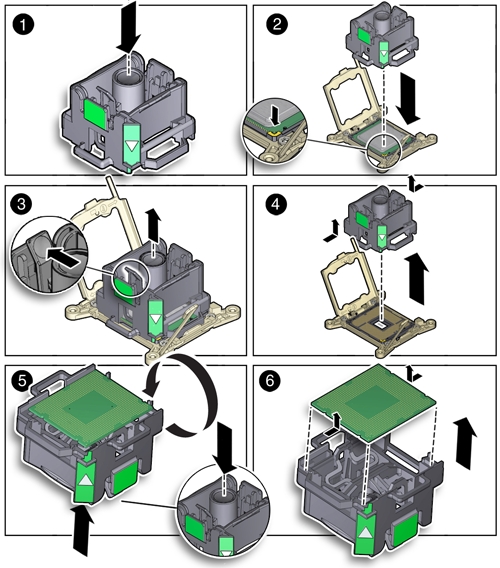 1

2

3

4

5

6