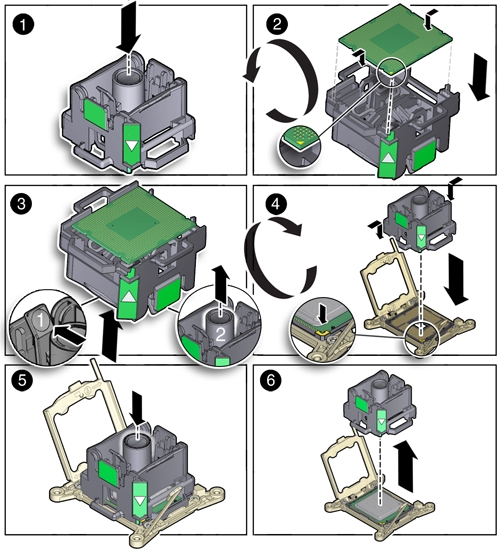 1

2

3

1

2

4

5

6