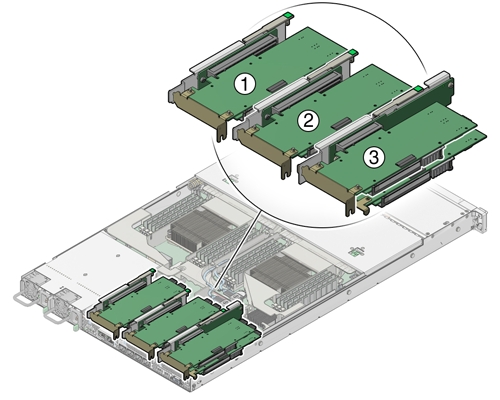 1
2
3