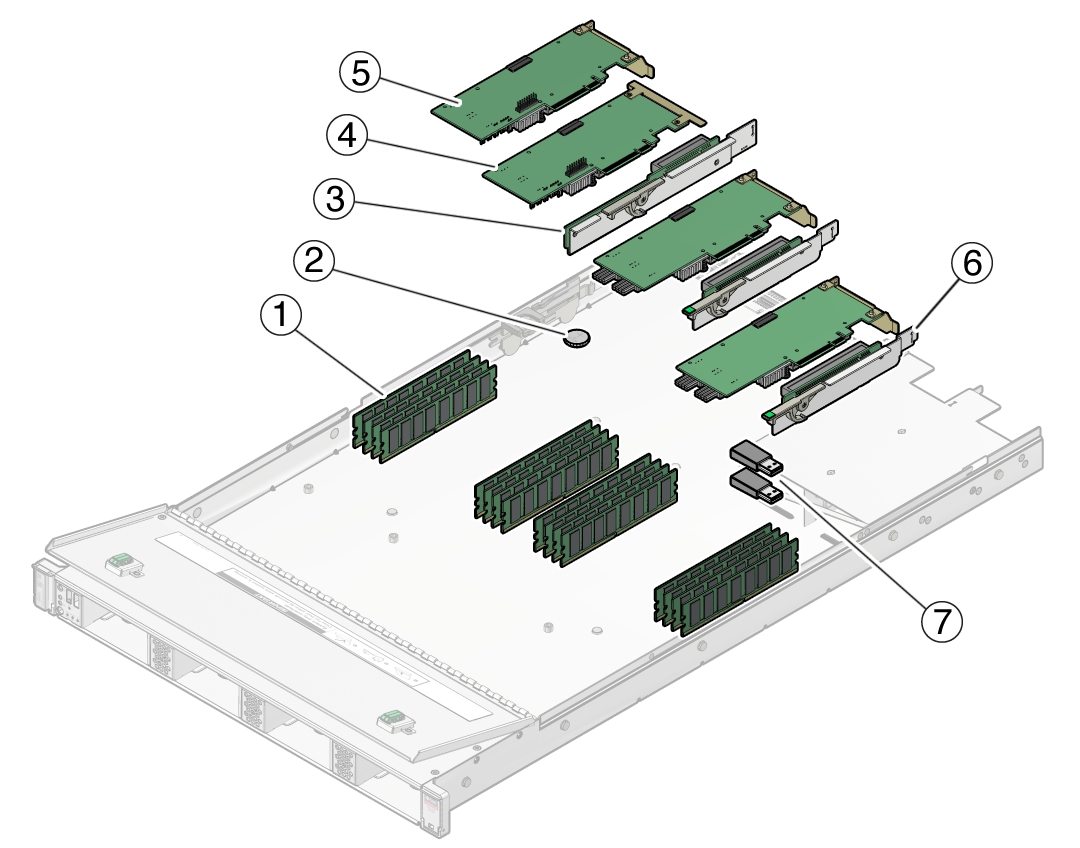 5
4
3
2
1
6
7