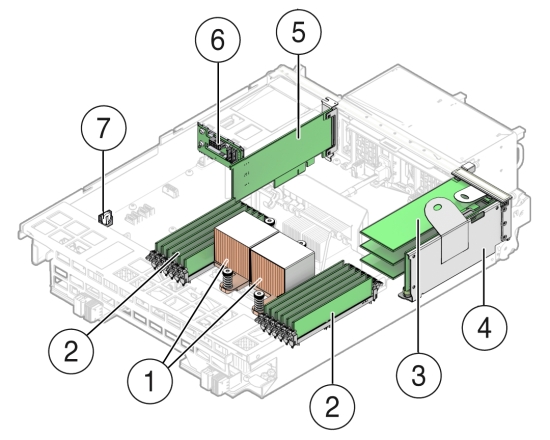 6
5
7
2
1
2
3
4