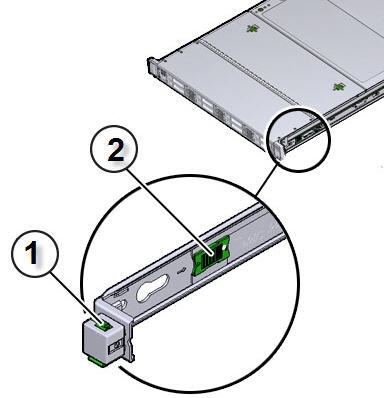 2

1