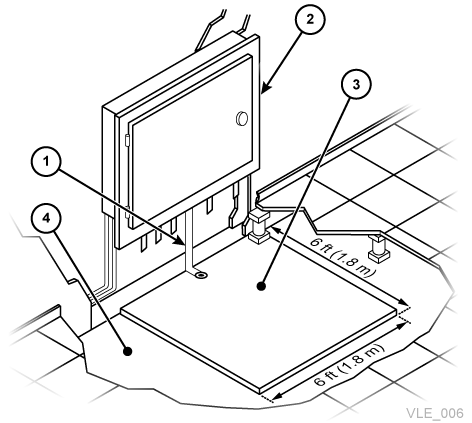 2
3
1
4
6 ft (1.8 m)
6 ft (1.8 m)
VLE_006