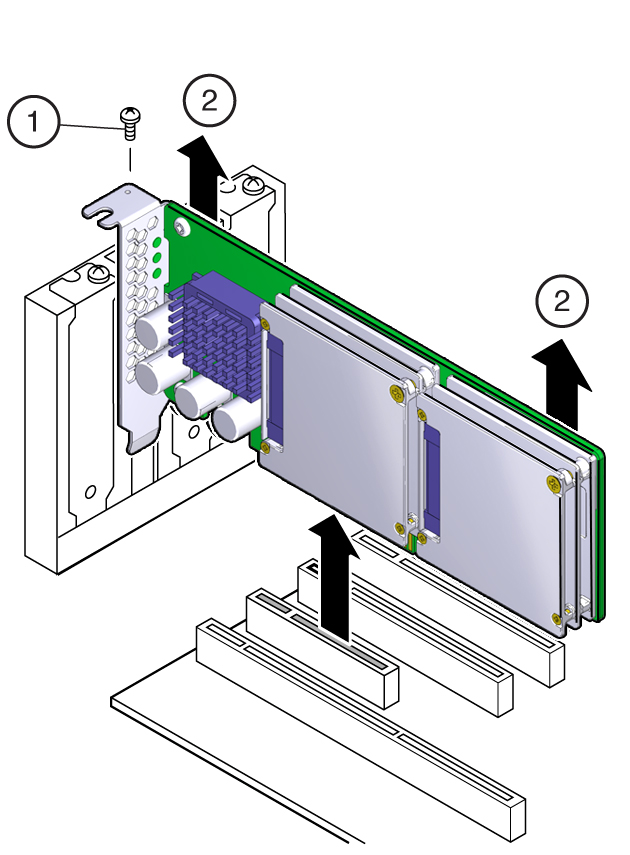 1
2
2