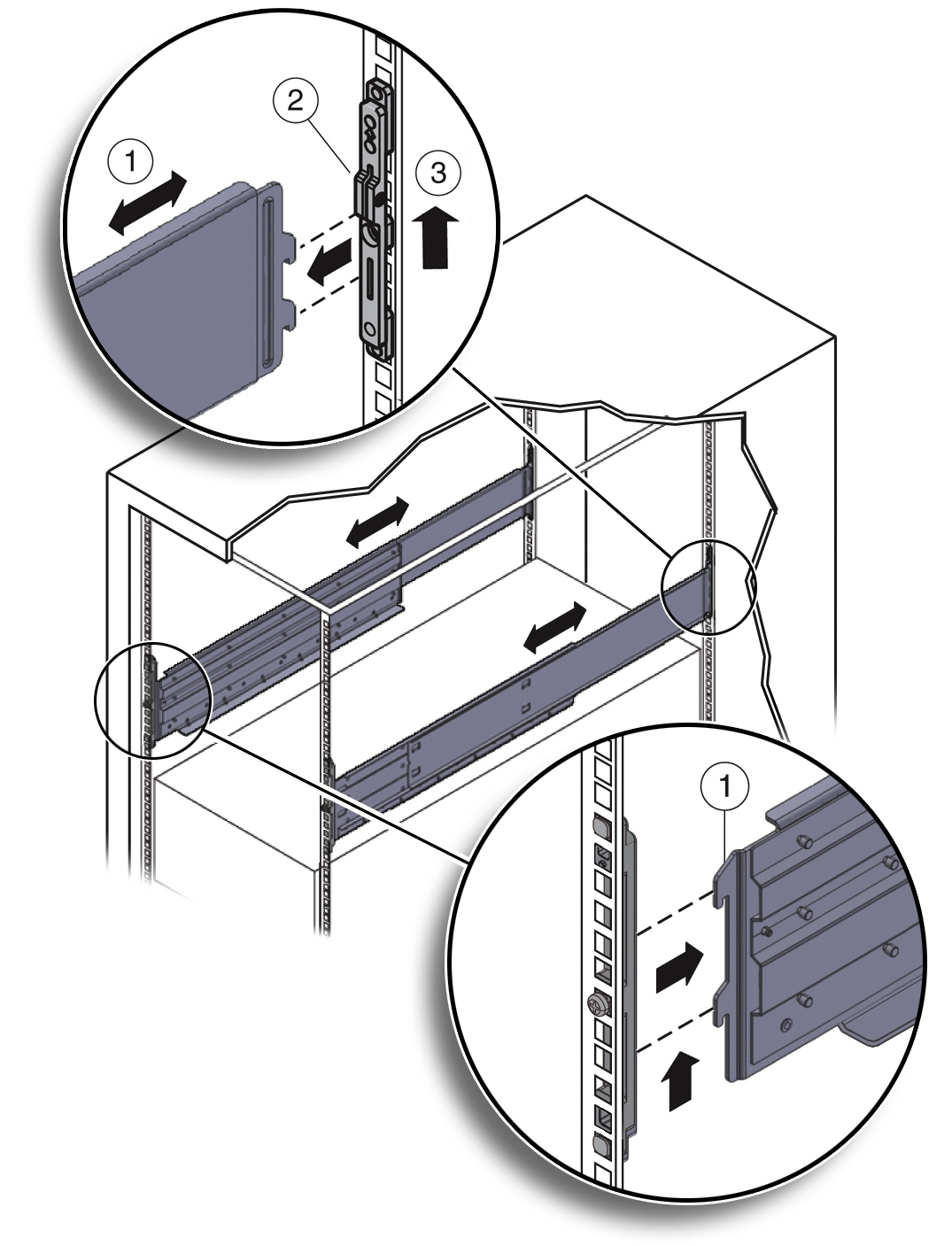 1
2
3
1