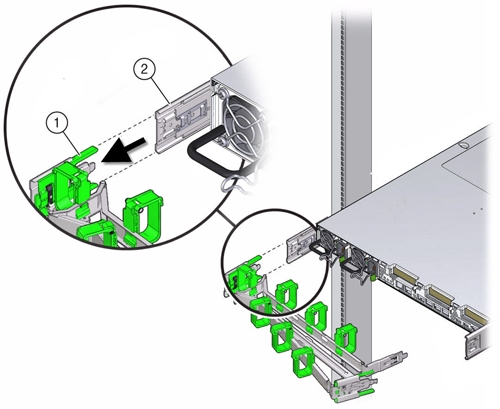 2
1