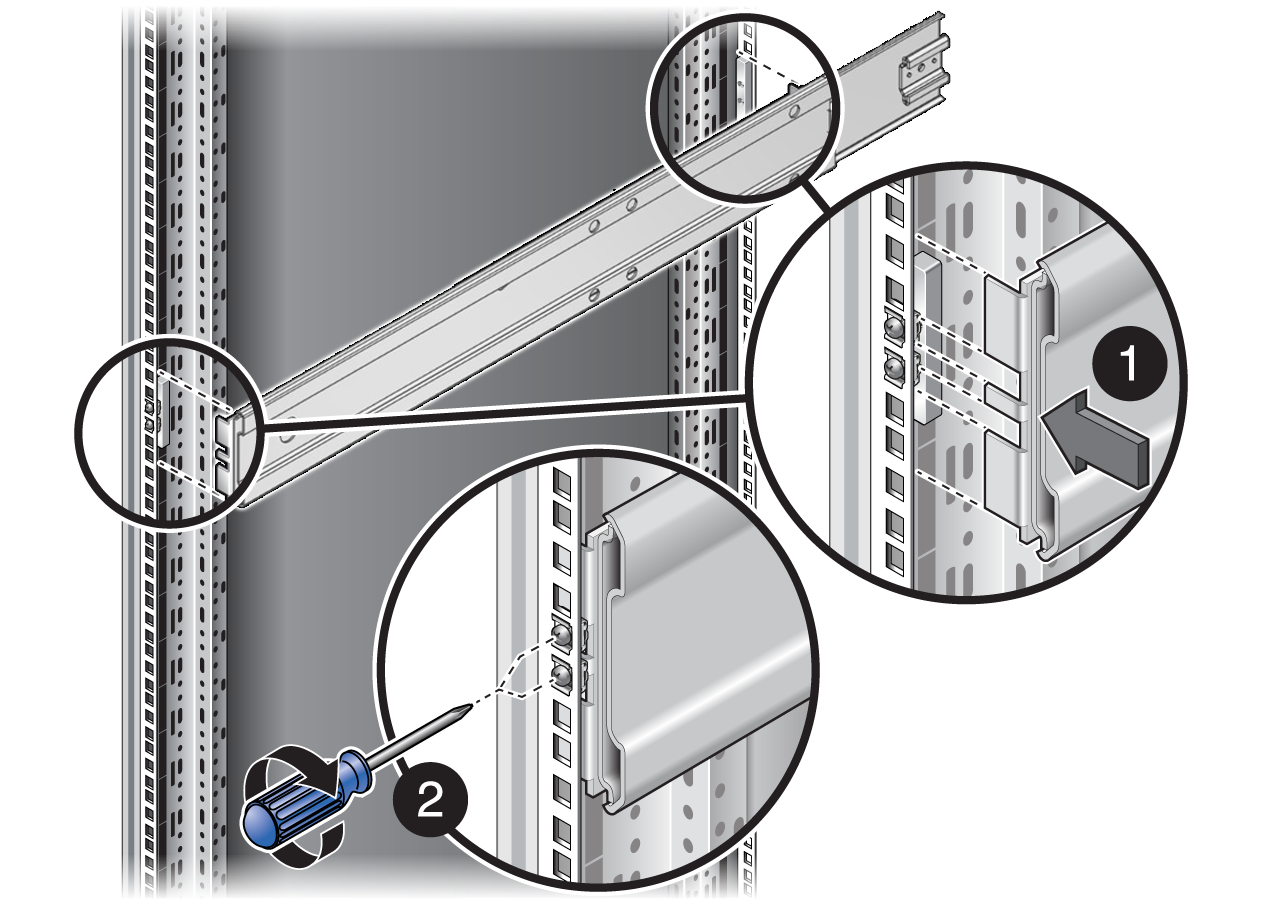 1

2