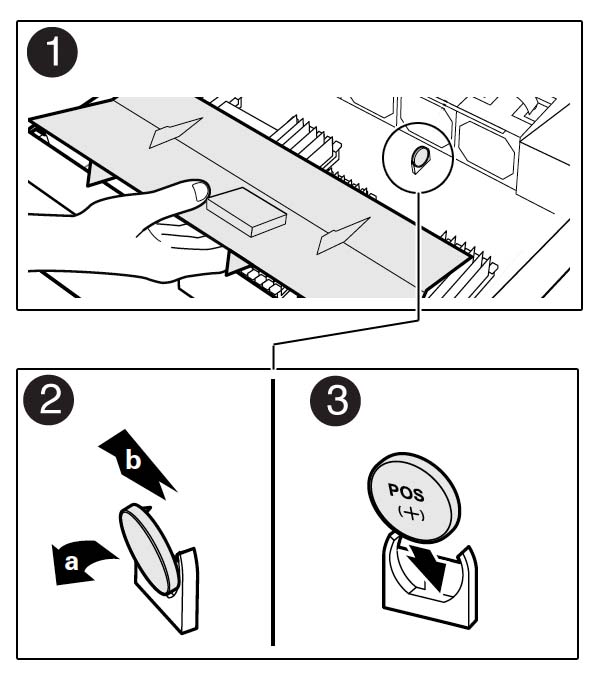 1

2

b

a

3

POS
(+)