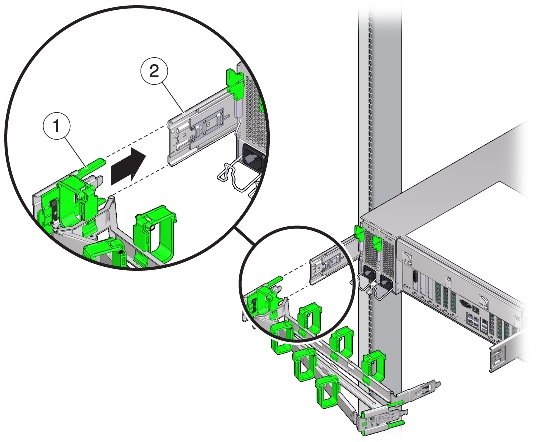 2

1