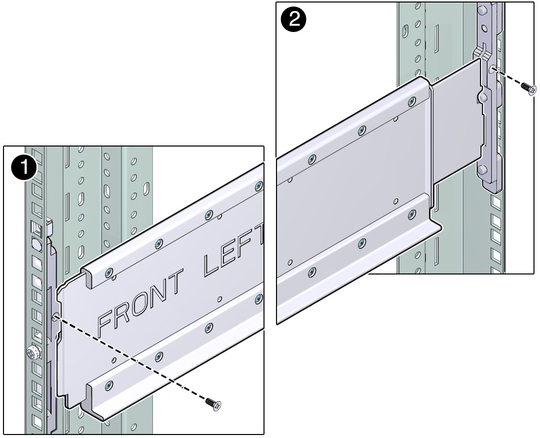 2

1

FRONT LEFT