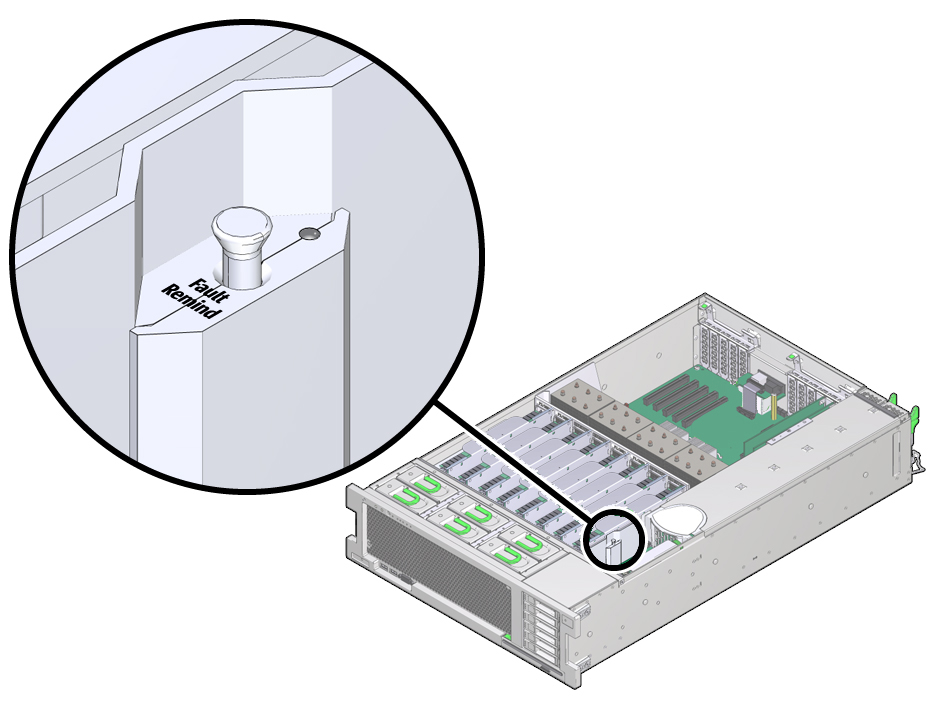 Fault
Remind