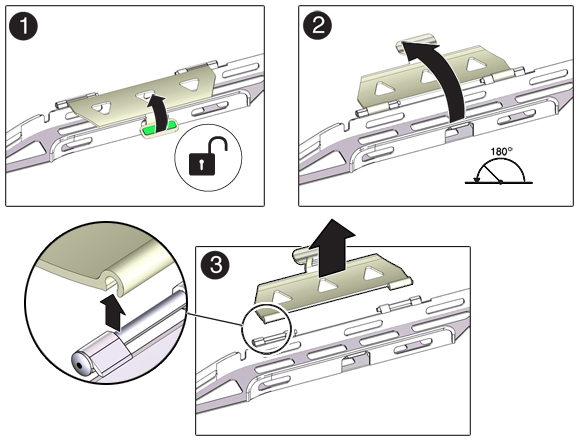 1

2

180°

3