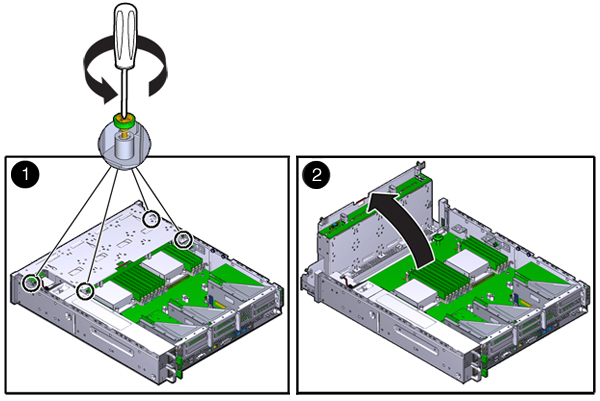 1

2