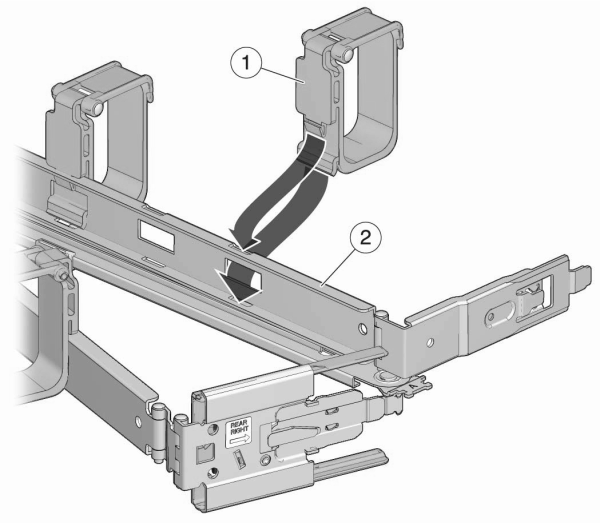 1
2
REAR
RIGHT