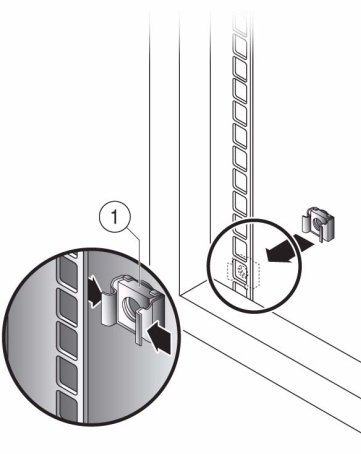 1