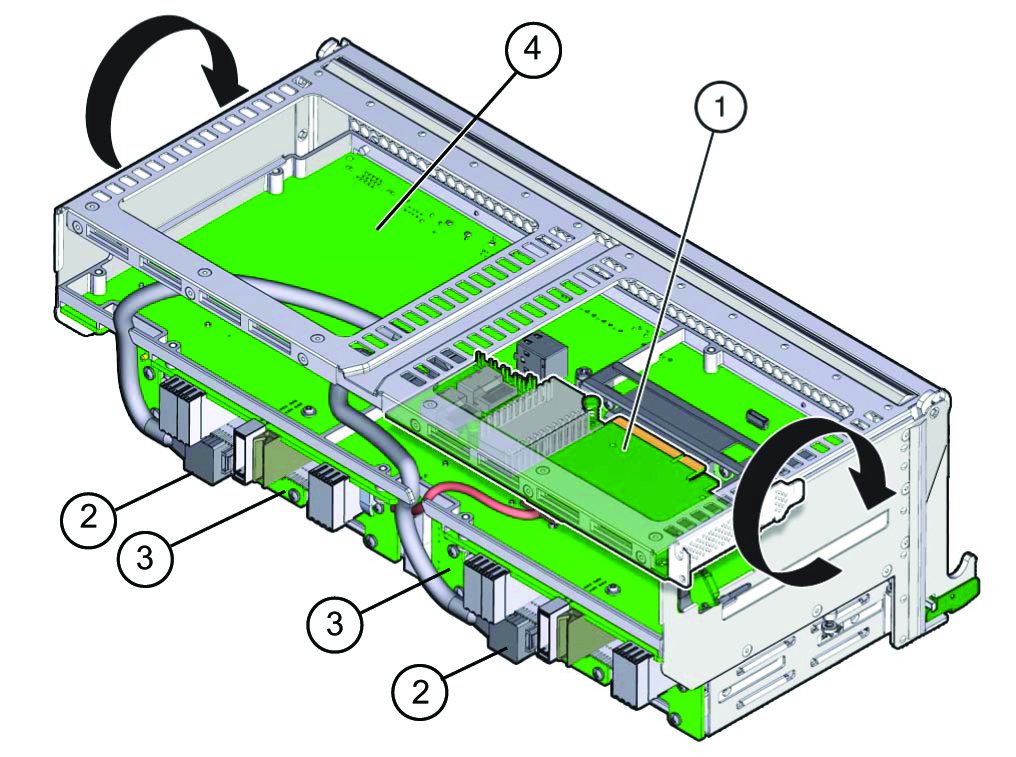 4
1
2
3
3
2