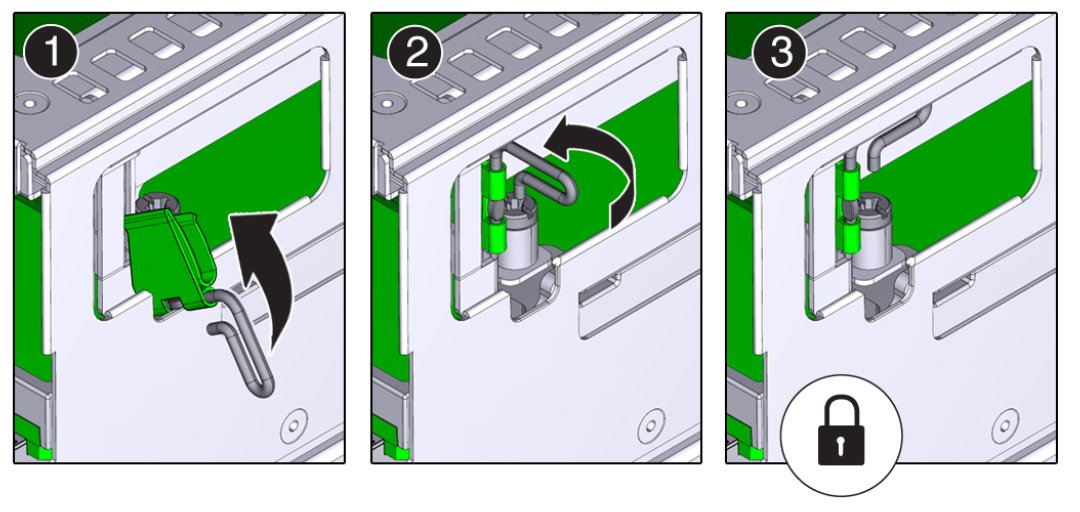 1

2

3