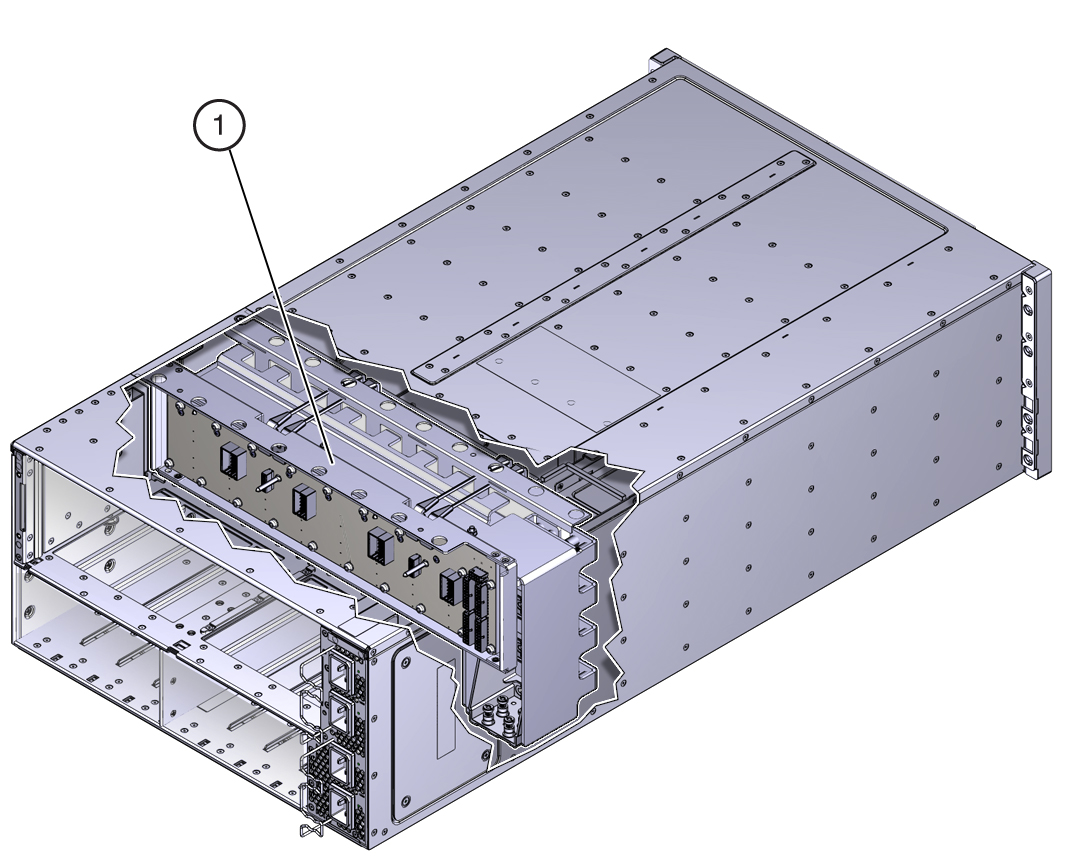 1