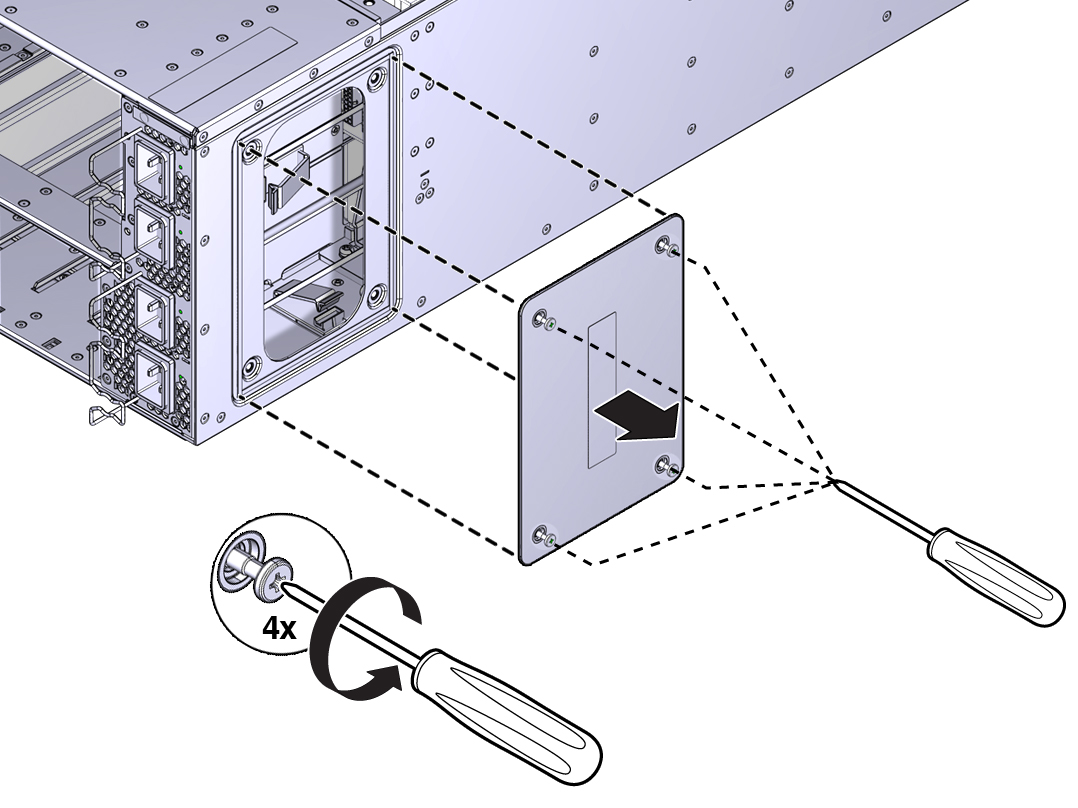 4x