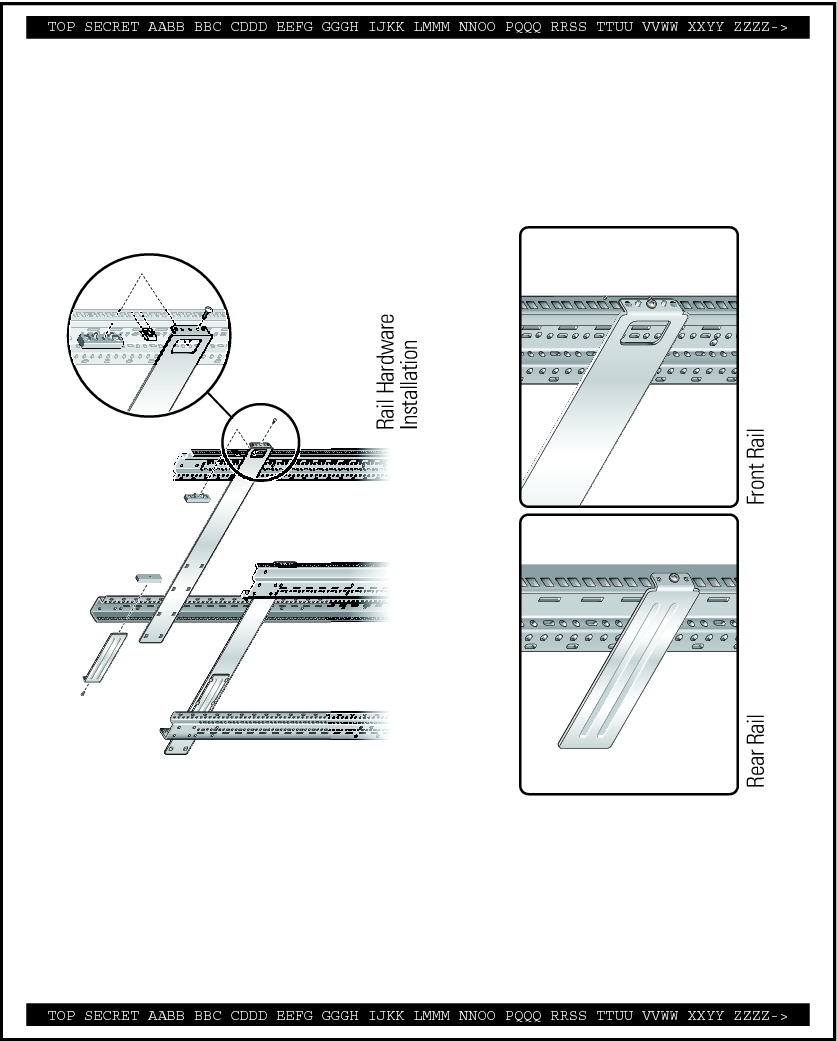 TOP SECRET AABB BBC CDDD EEFG GGGH IJKK LMMM NNOO PQQQ RRSS TTUU VVWW XXYY ZZZZ->

Rail Hardware Installation

Front Rail

Rear Rail

TOP SECRET AABB BBC CDDD EEFG GGGH IJKK LMMM NNOO PQQQ RRSS TTUU VVWW XXYY ZZZZ->