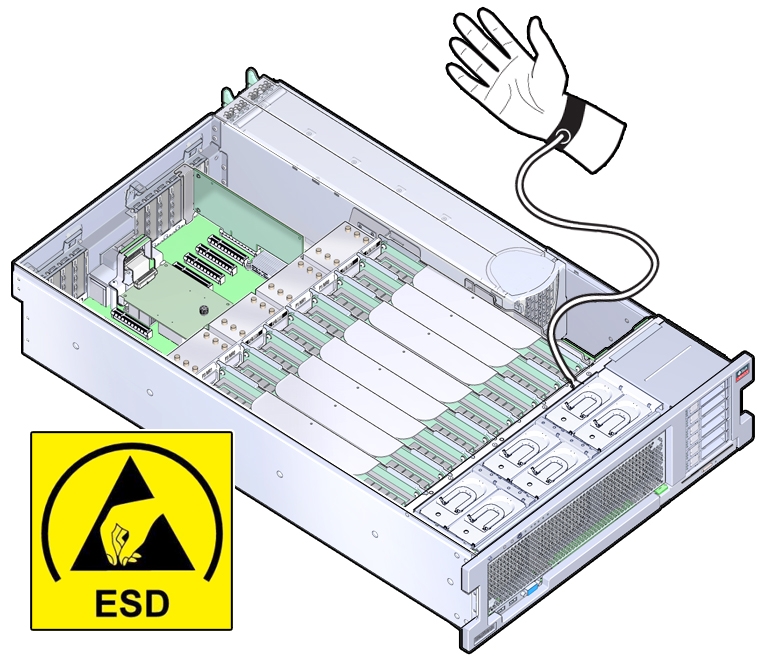 ESD