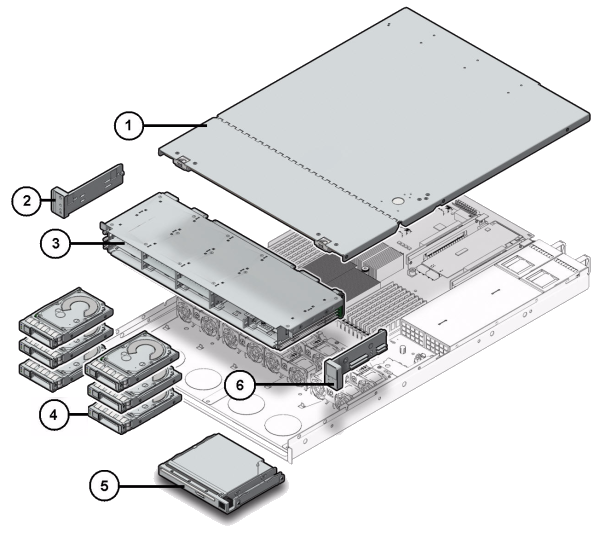 1
2
3
4
5
6