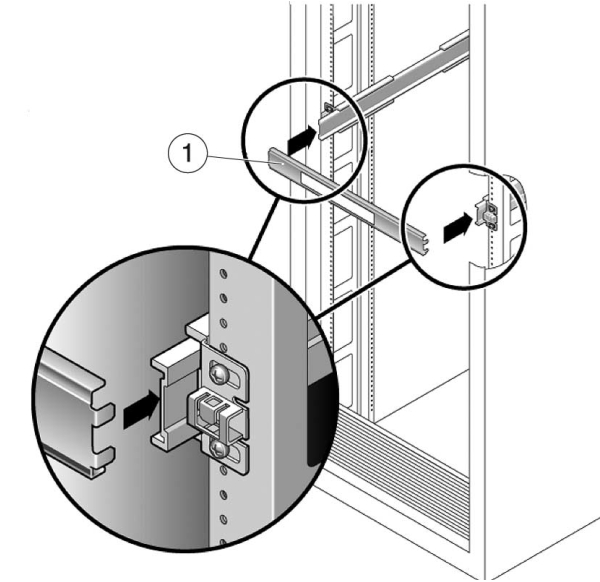 1