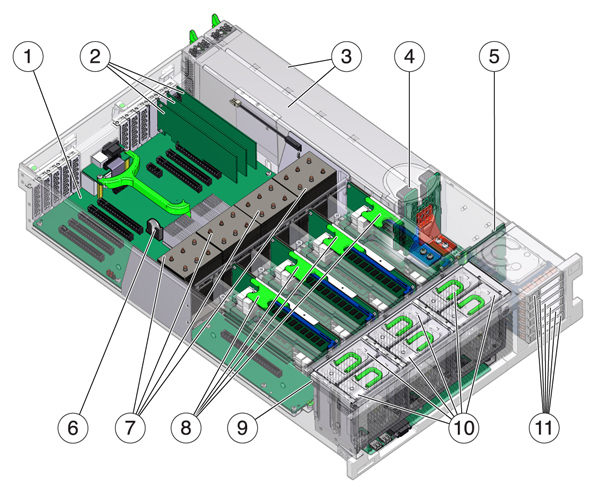 1
2
3
4
5
6
7
8
9
10
11