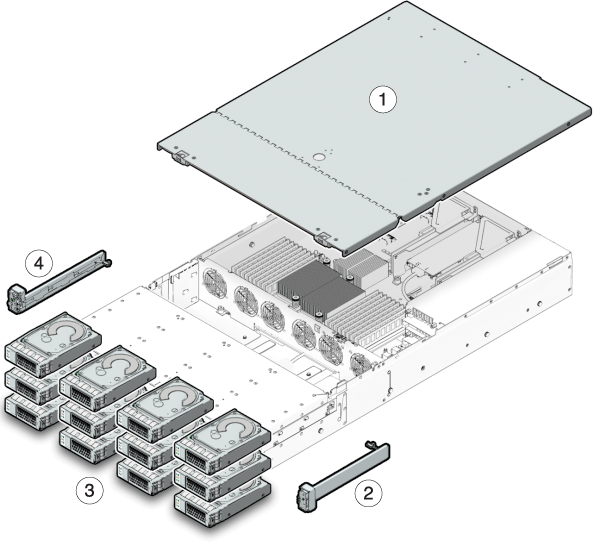 1
4
3
2