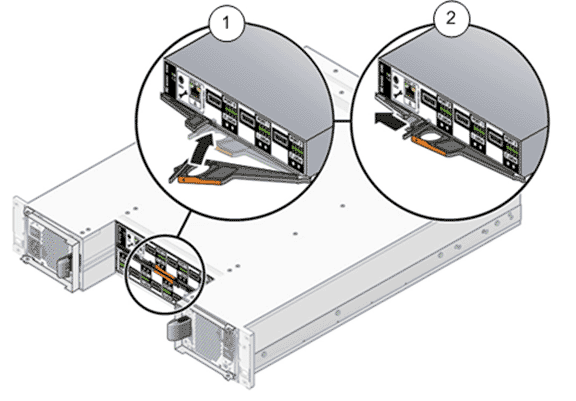 1

2